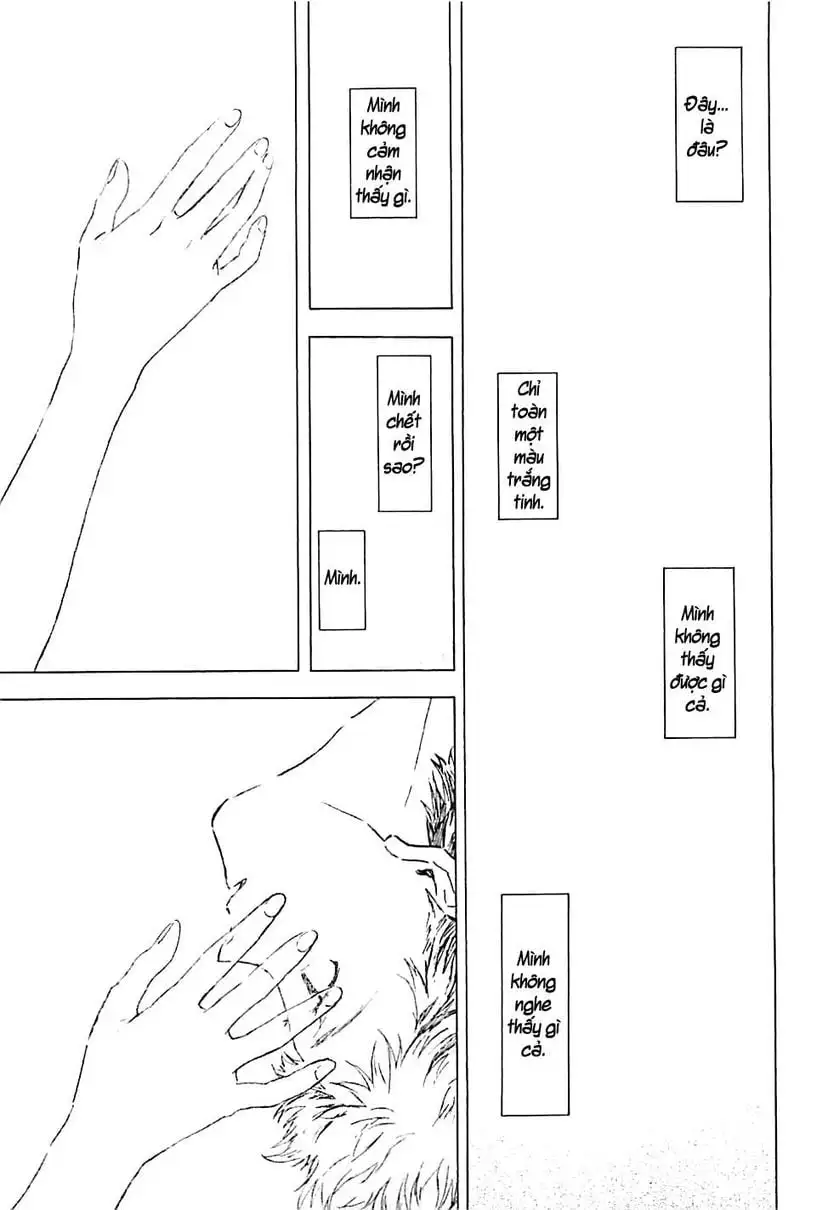 Đây... là đâu?

Chỉ toàn một màu trắng tinh.

Mình không thấy được gì cả.

Mình không nghe thấy gì cả.

Mình không cảm nhận thấy gì.

Mình chết rồi sao?

Mình.